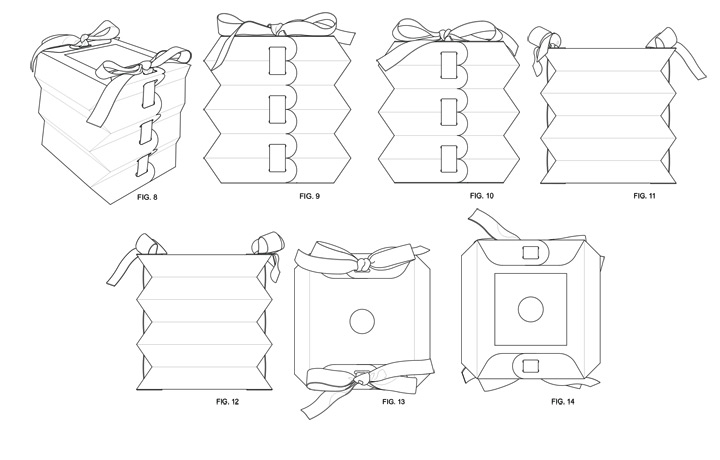 FIG. 8

FIG. 9

FIG. 10

FIG. 11

FIG. 12

FIG. 13

FIG. 14