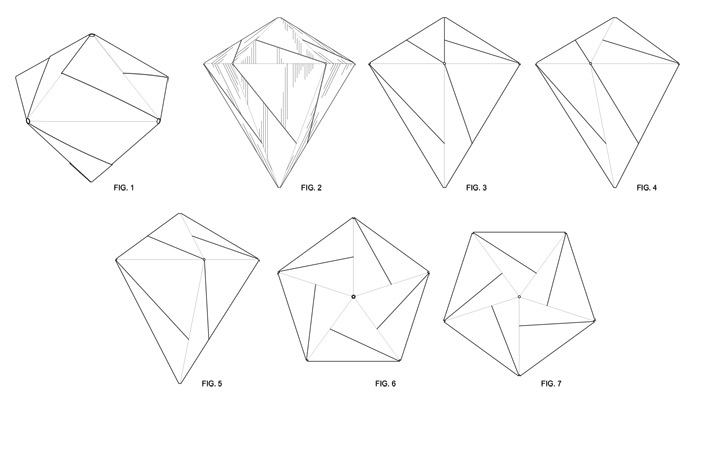 FIG. 1

FIG. 2

FIG. 3

FIG. 4

FIG. 5

FIG. 6

FIG. 7