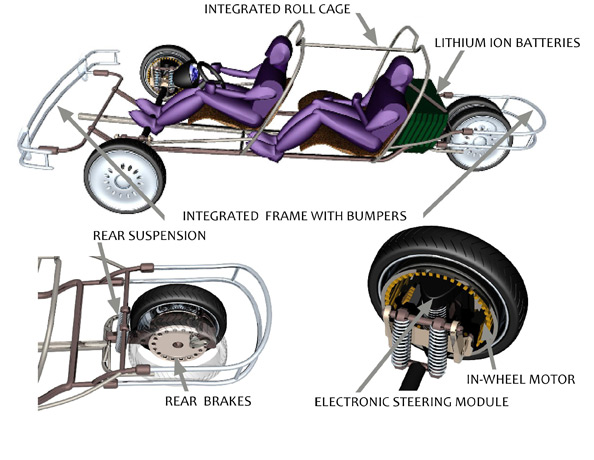 INTEGRATED ROLL CAGE

LITHIUM ION BATTERIES

INTEGRATED FRAME WITH BUMPERS

REAR SUSPENSION

REAR BRAKES

IN-WHEEL MOTOR

ELECTRONIC STEERING MODULE